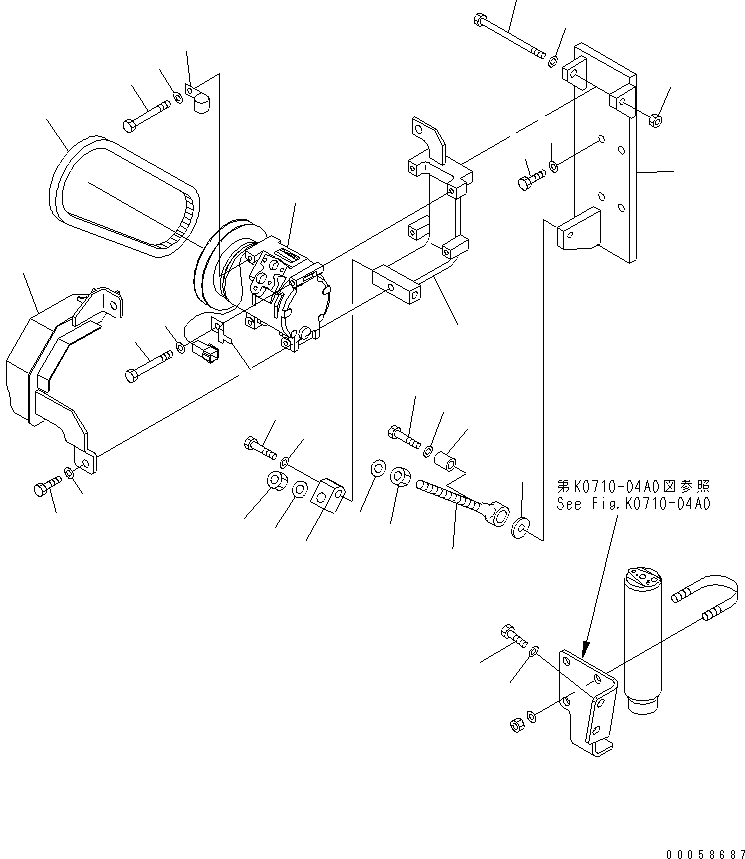 第K0710-04A0図参照
See Fig.K0710-04A0

00058687