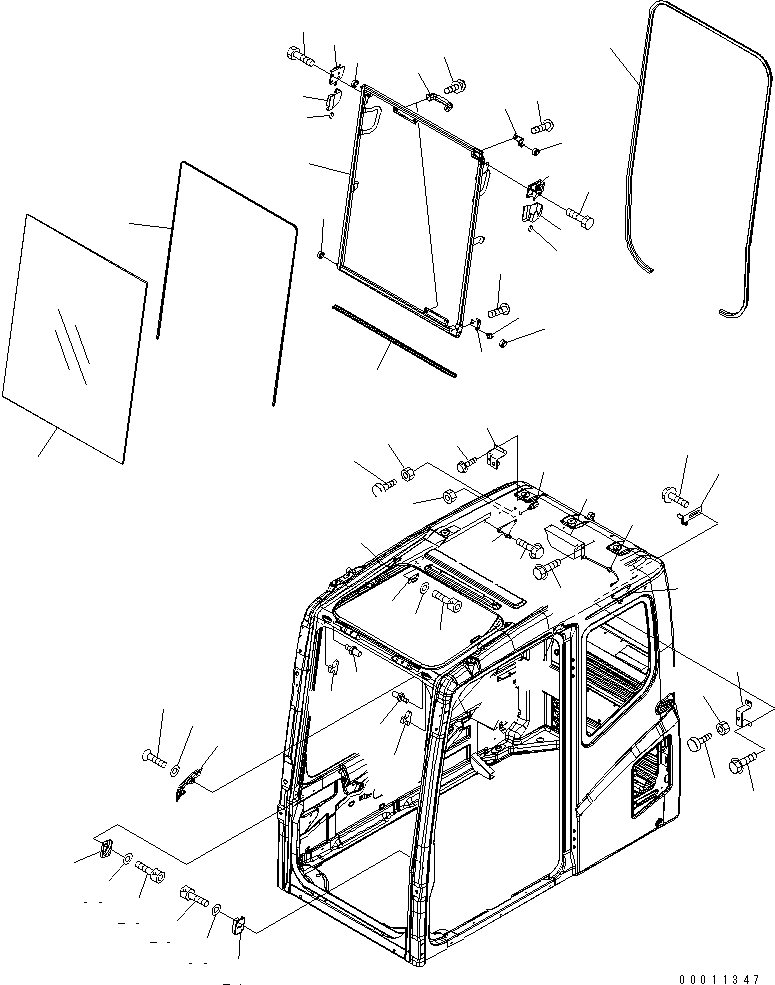 00011347