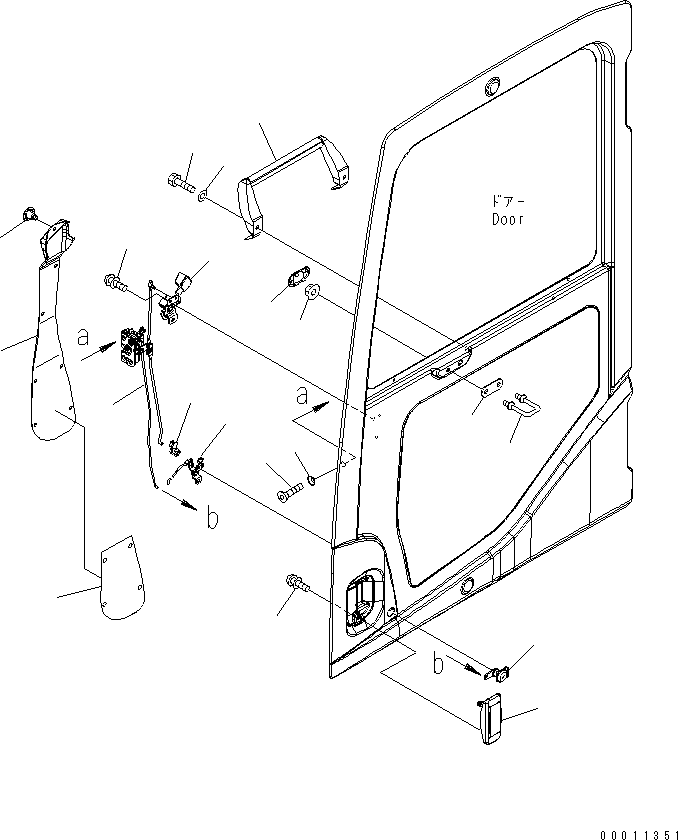 ドアー
Door

a

a

b

b

00011351