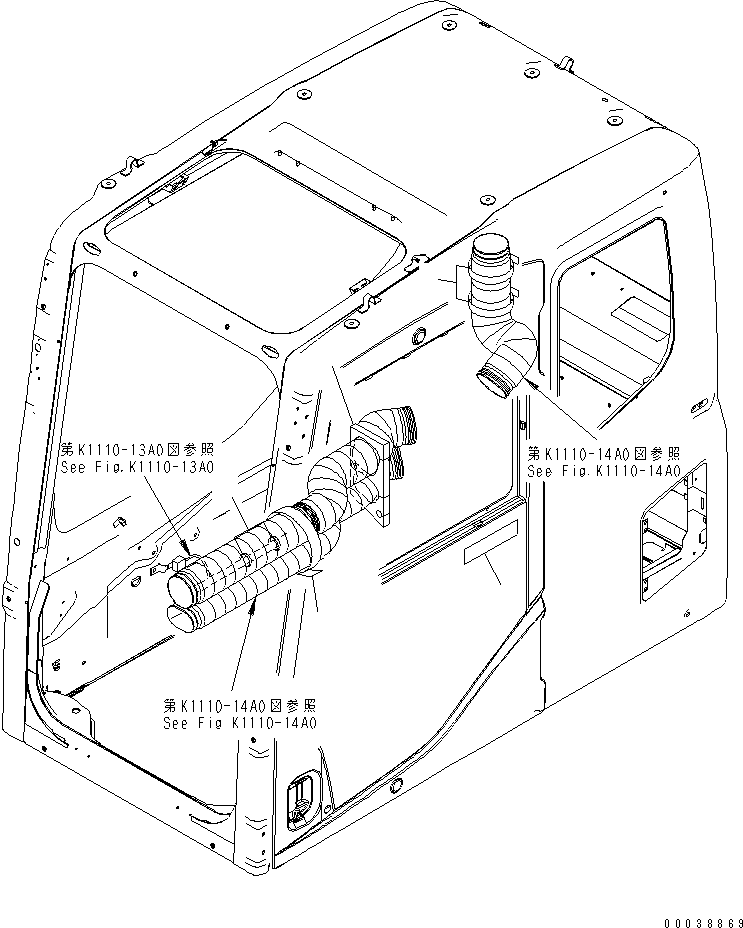 第K1110-13A0図参照
See Fig.K1110-13A0

第K1110-14A0図参照
See Fig.K1110-14A0

第K1110-14A0図参照
See Fig K1110-14A0

00038869