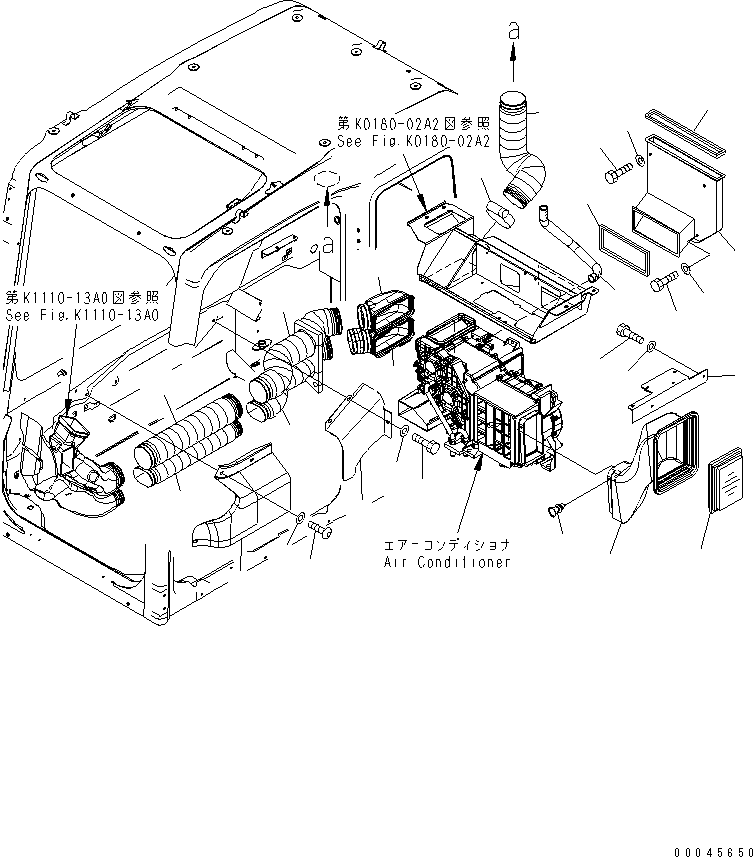 a

第K0180-02A2図参照
See Fig.K0180-02A2

a

第K1110-13A0図参照
See Fig.K1110-13A0

エアーコンディショナ
Air Conditioner

00045650