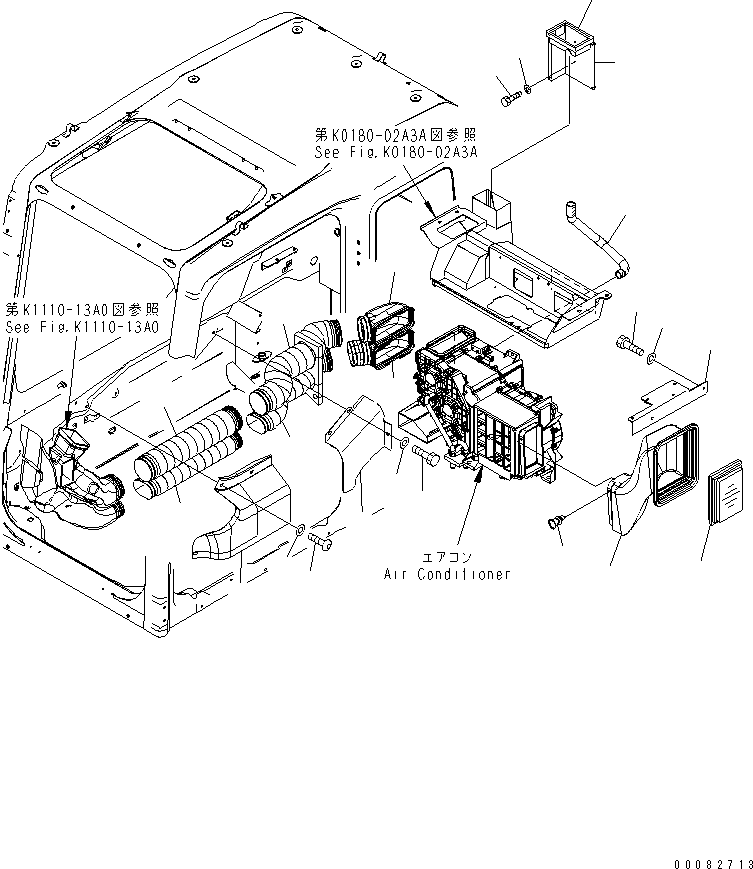 第K0180-02A3A図参照
See Fig.K0180-02A3A

第K1110-13A0図参照
See Fig.K1110-13A0

エアコン
Air Conditioner

00082713