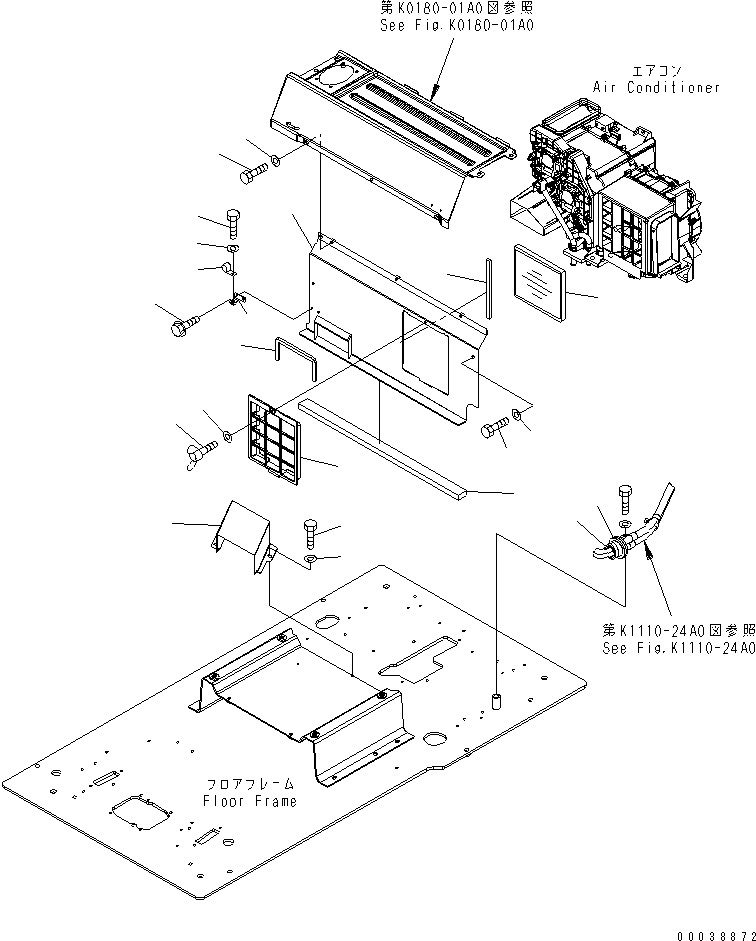 第K0180-01A0図参照
See Fig.K0180-01A0

エアコン
Air Conditioner

第K1110-24A0図参照
See Fig.K1110-24A0

フロアフレーム
Floor Frame

00038872