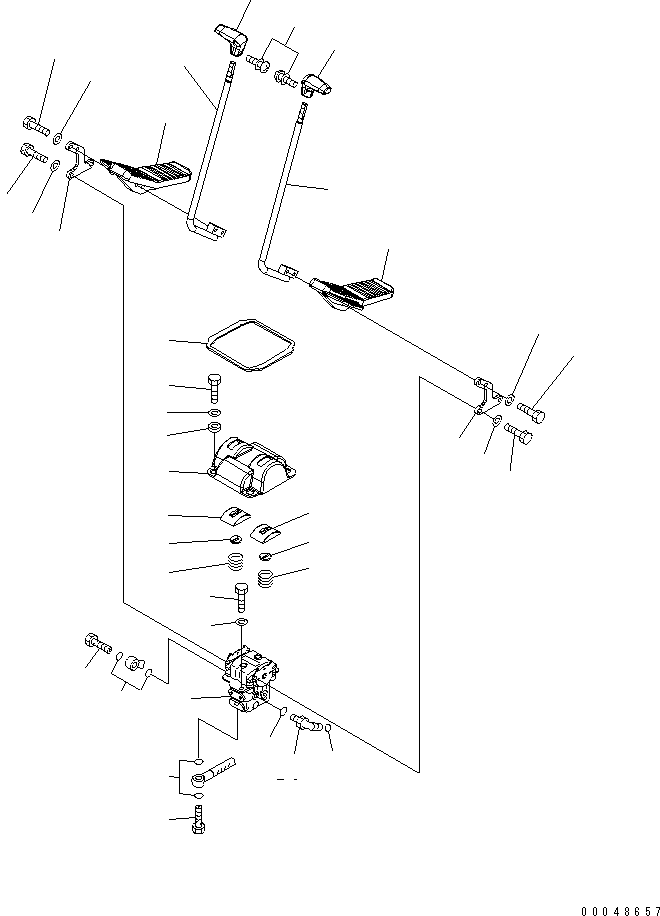 00048657