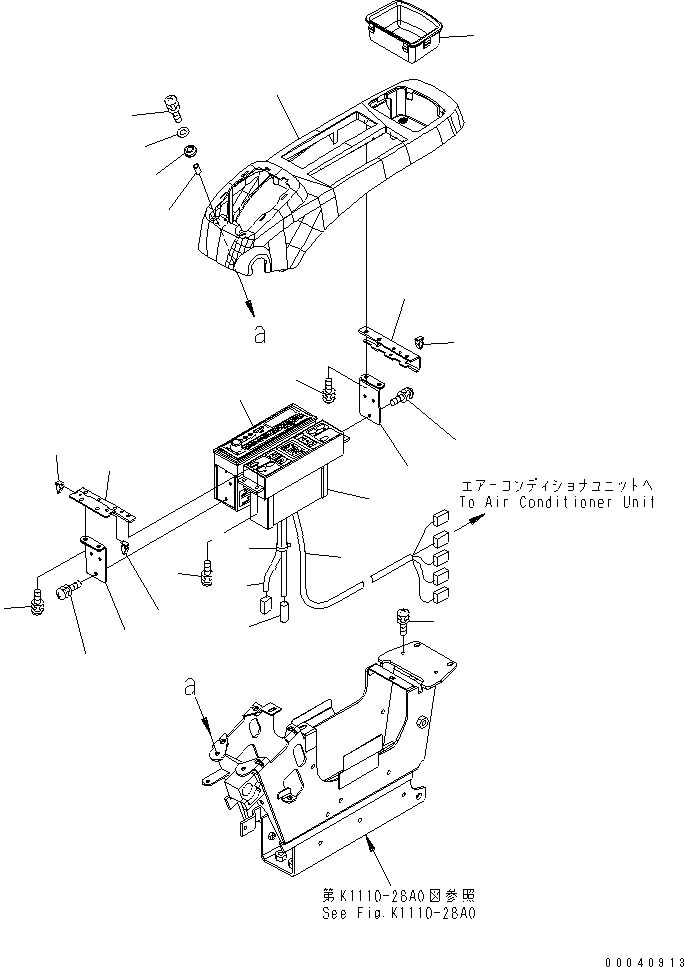 a

エアーコンディショナユニットへ
To Air Conditioner Unit

a

第K1110-28A0図参照
See Fig.K1110-28A0

00040913