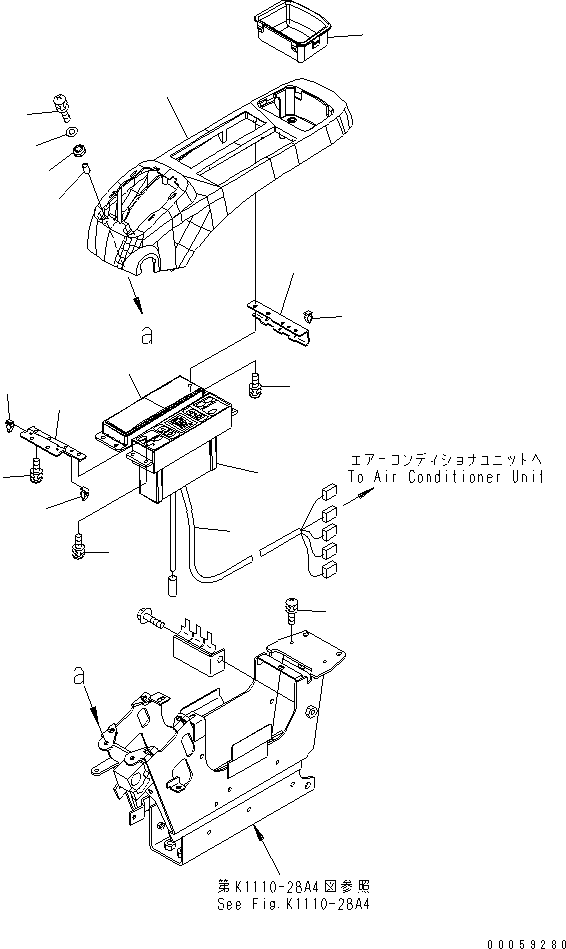 a

エアーコンディショナユニットへ
To Air Conditioner Unit

a

第K1110-28A4図参照
See Fig.K1110-28A4

00059280