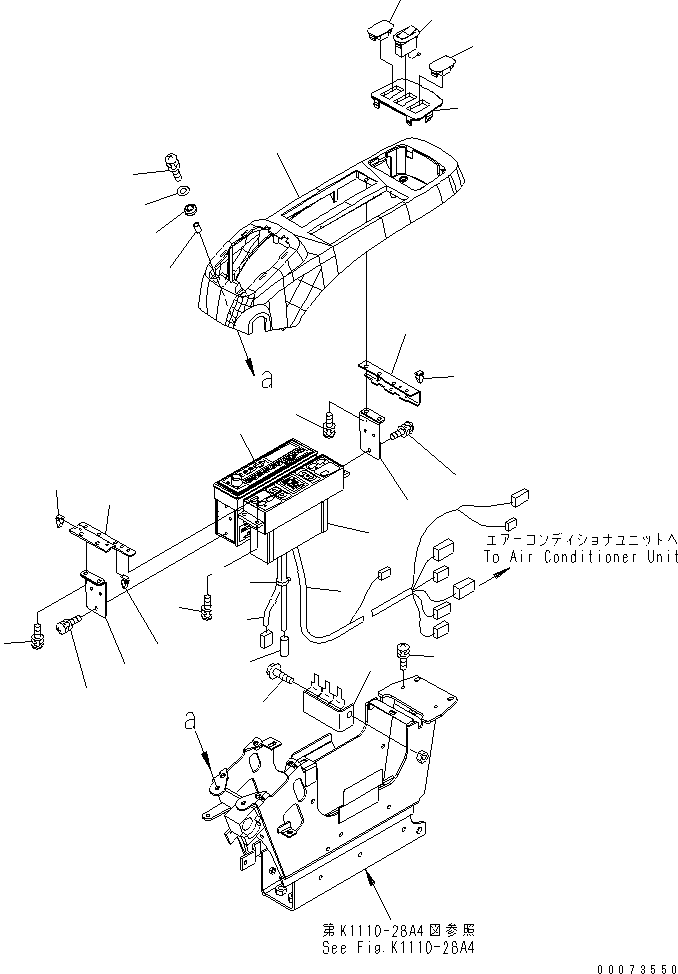 a

エアーコンディショナユニットへ
To Air Conditioner Unit

a

第K1110-28A4図参照
See Fig.K1110-28A4

00073550