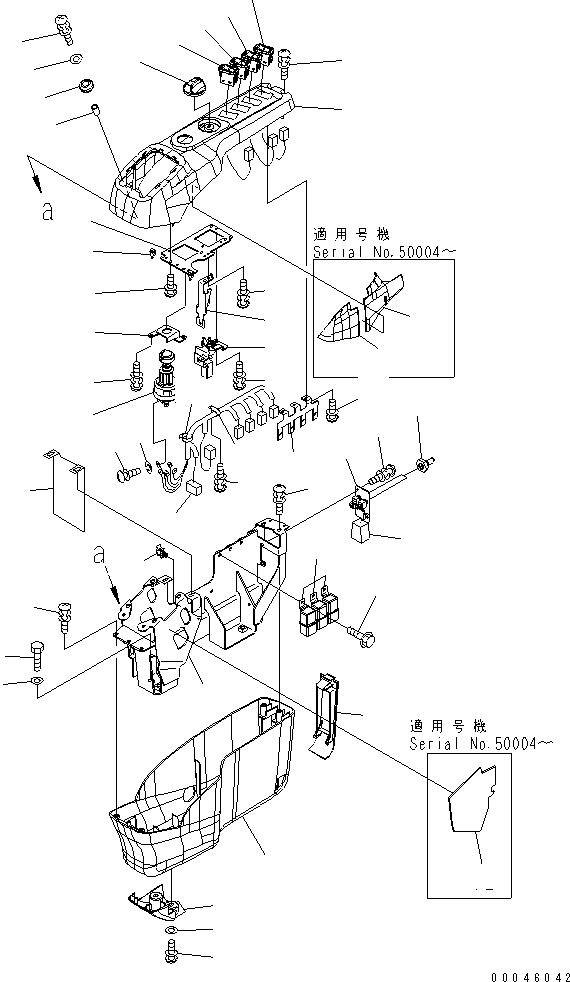 a

適用号機
Serial No.50004～

a

適用号機
Serial No.50004～

00046042