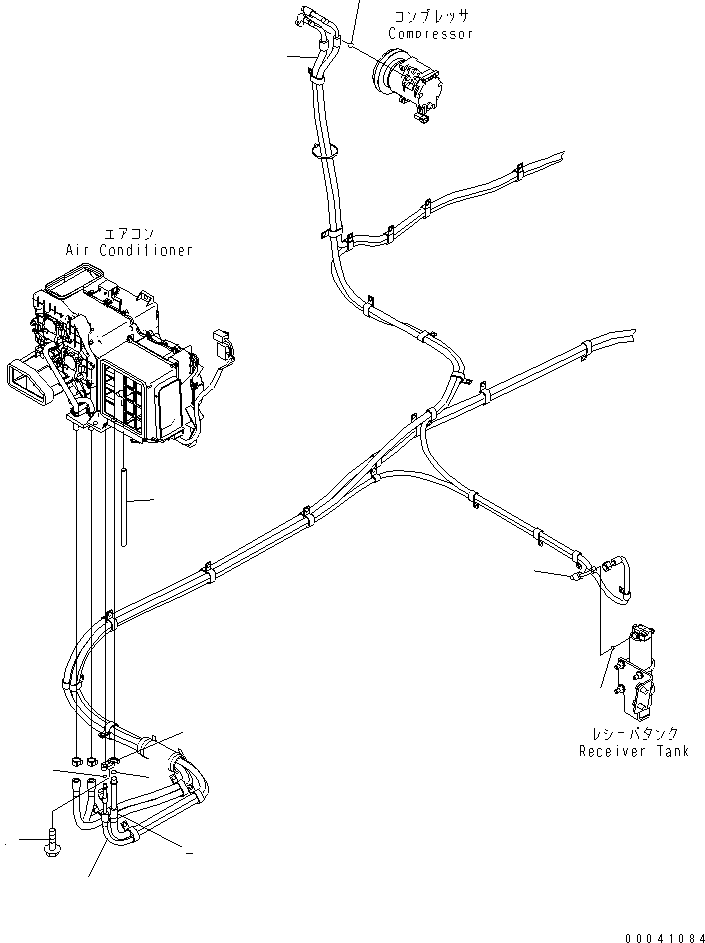 コンプレッサ
Compressor

エアコン
Air Conditioner

レシーバタンク
Receiver Tank

00041084