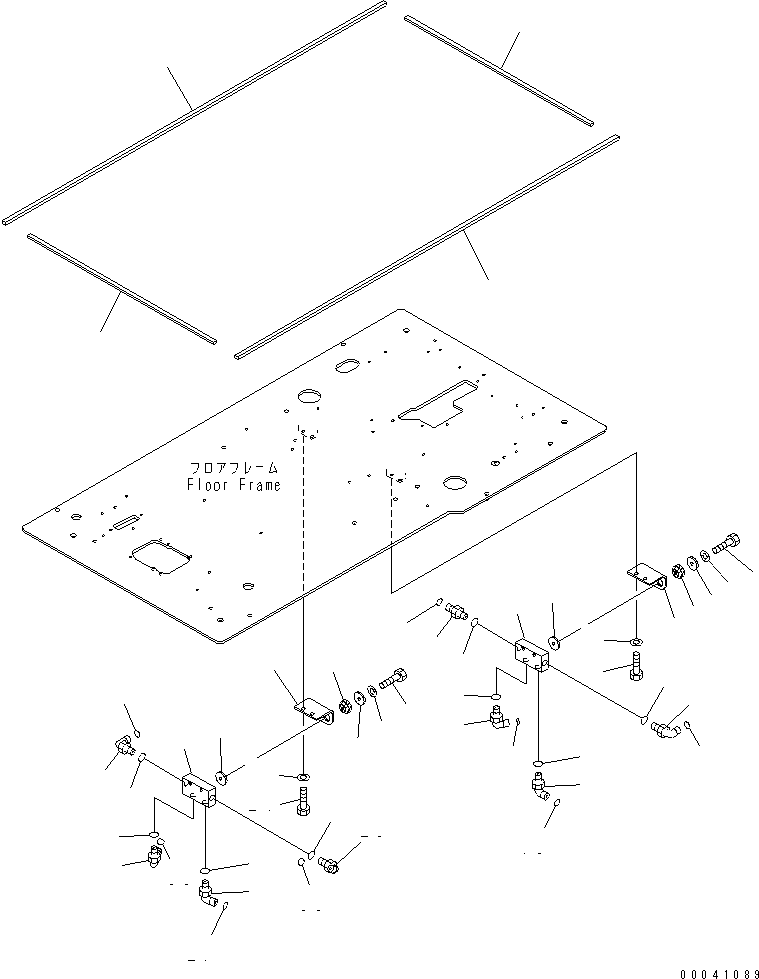 フロアフレーム
Floor Frame

00041089