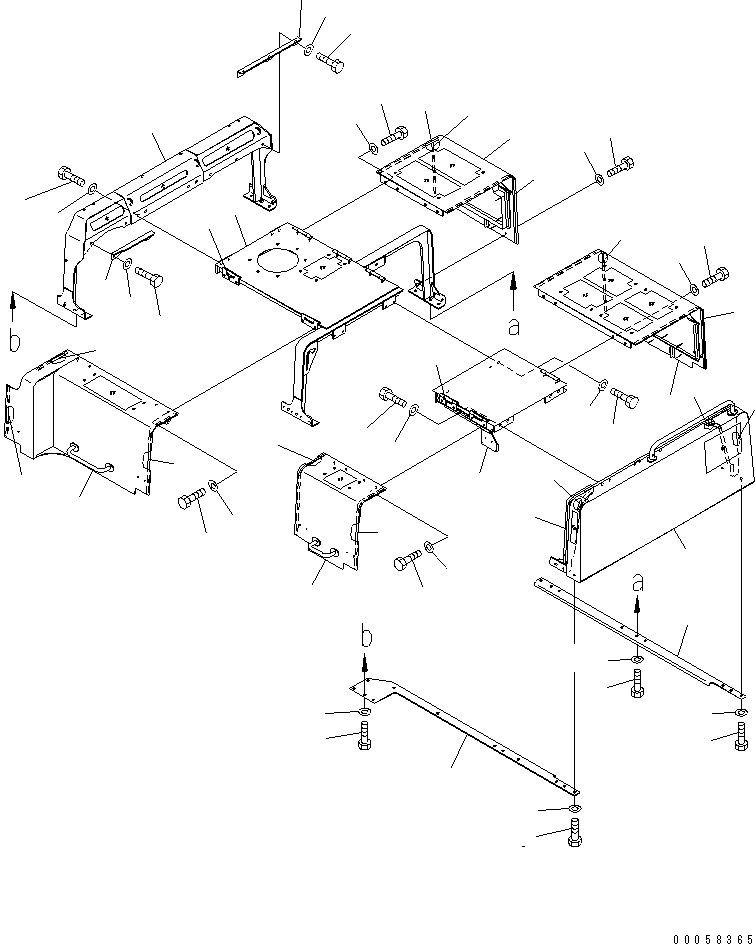 b
a
a
b
00058365