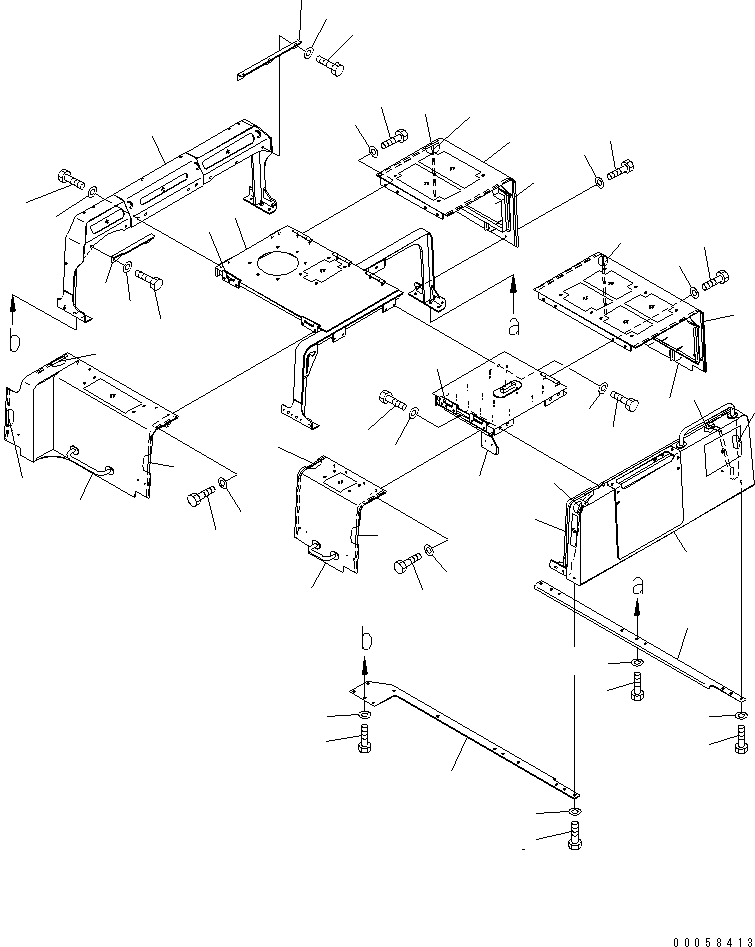 b

a

a

b

00058413