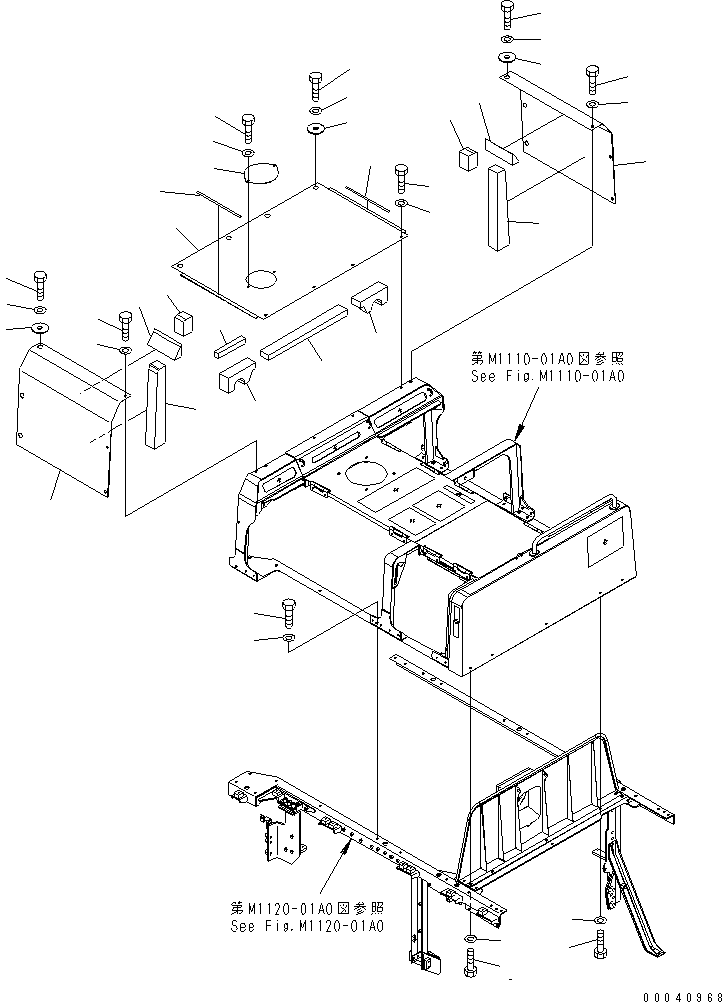 第M1110-01A0図参照
See Fig.M1110-01A0

第M1120-01A0図参照
See Fig.M1120-01A0

00040968