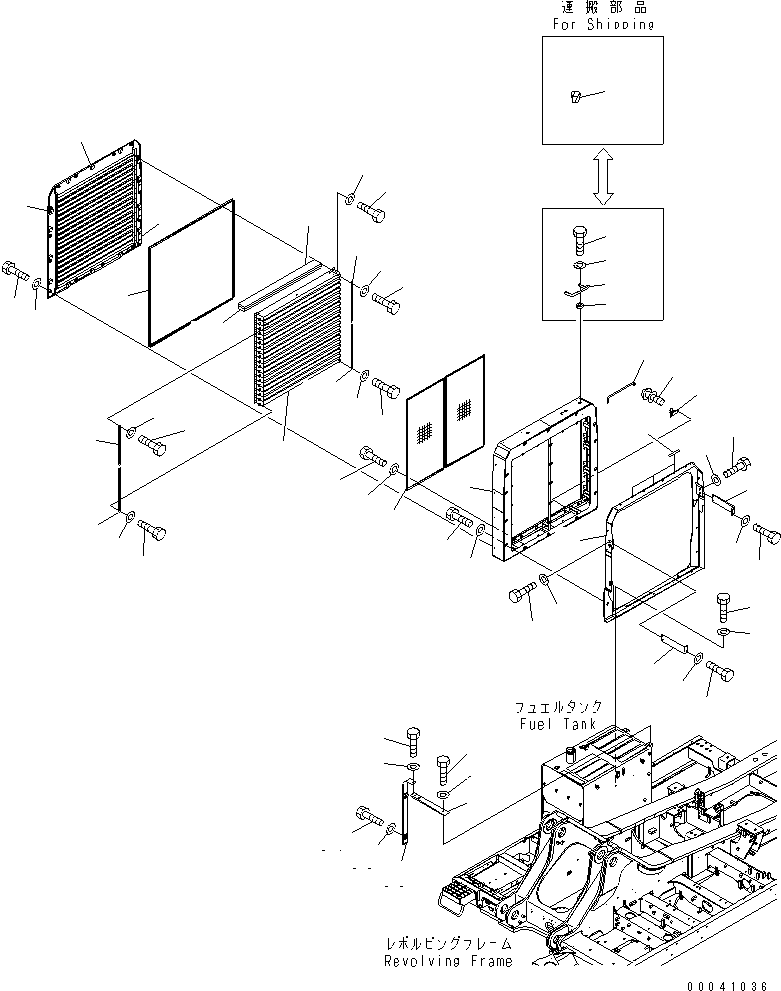 運搬部品
For Shipping

フュエルタンク
Fuel Tank

レボルビングフレーム
Revolving Frame

00041036