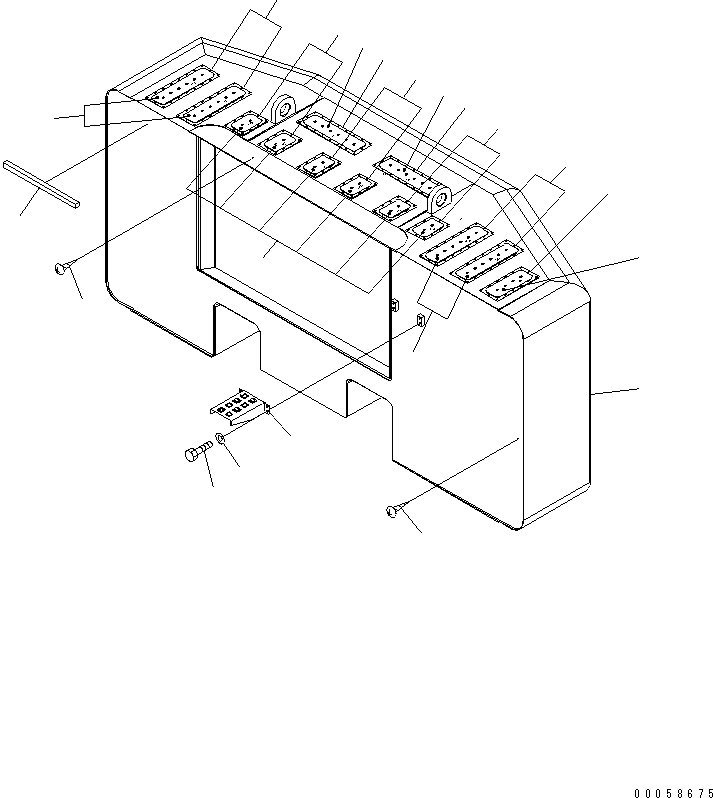 00058675