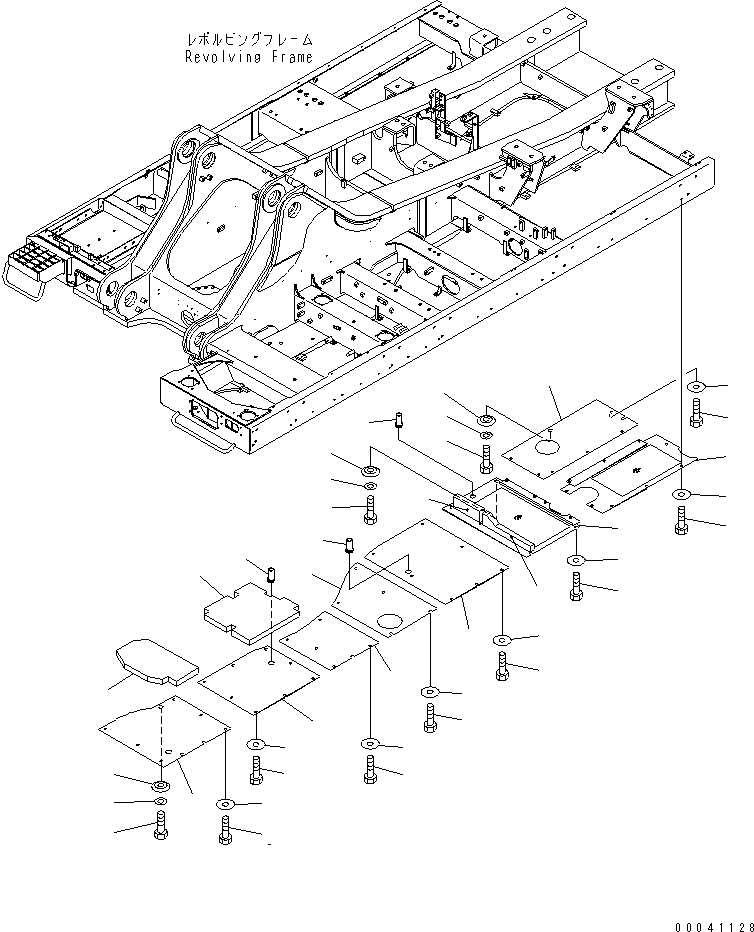 レボルビングフレーム
Revolving Frame

00041128