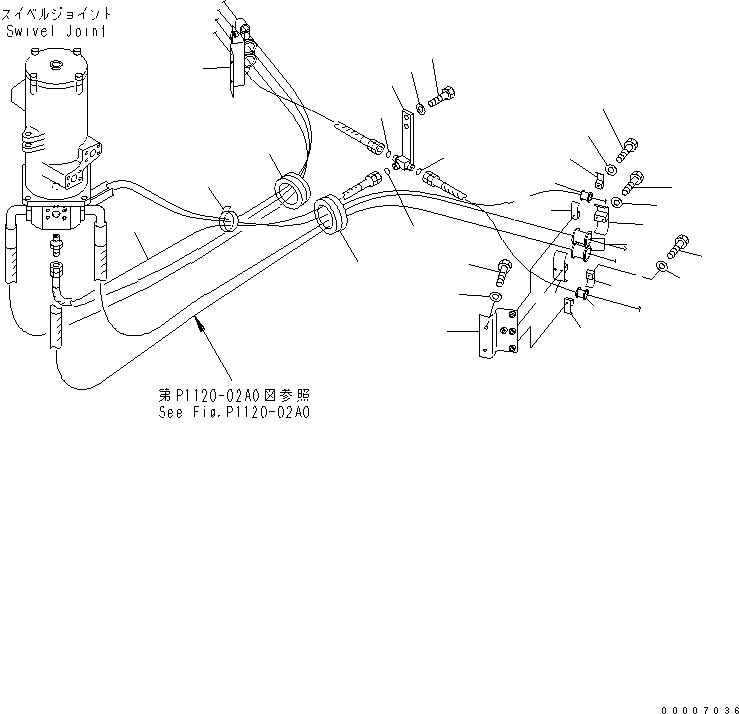 スイベルジョイント
Swivel Joint

第P1120-02A0図参照
See Fig.P1120-02A0

00007036