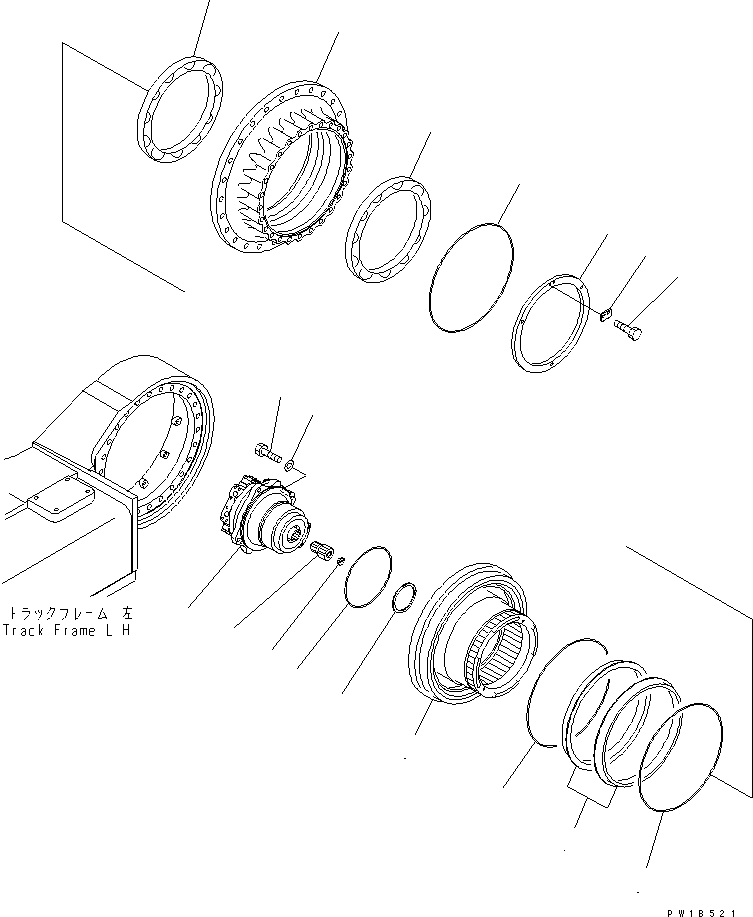 トラックフレーム 左
Track Frame L H

PW1B521