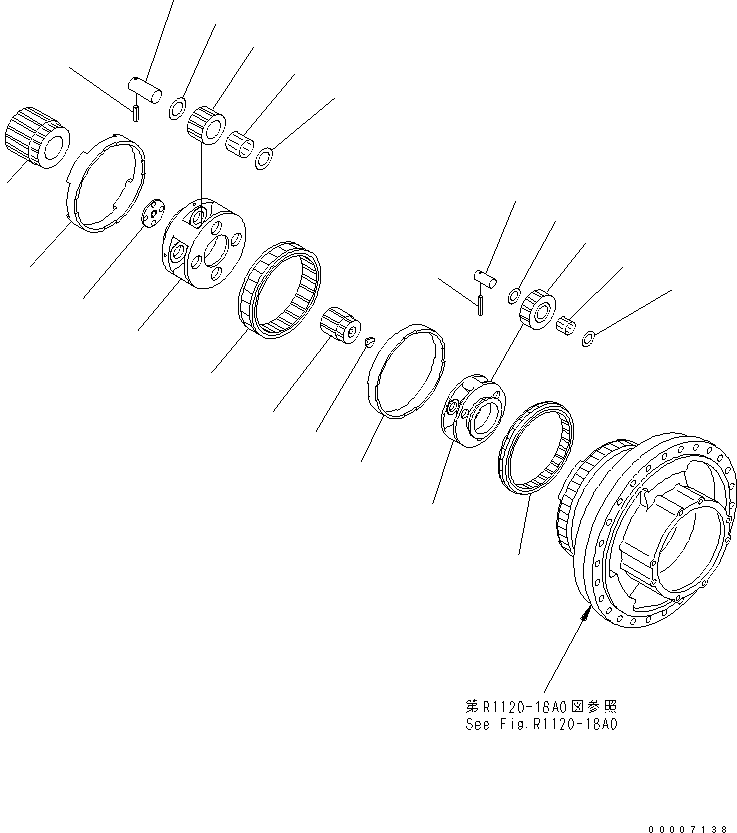 第R1120-18A0図参照
See Fig.R1120-18A0

00007138