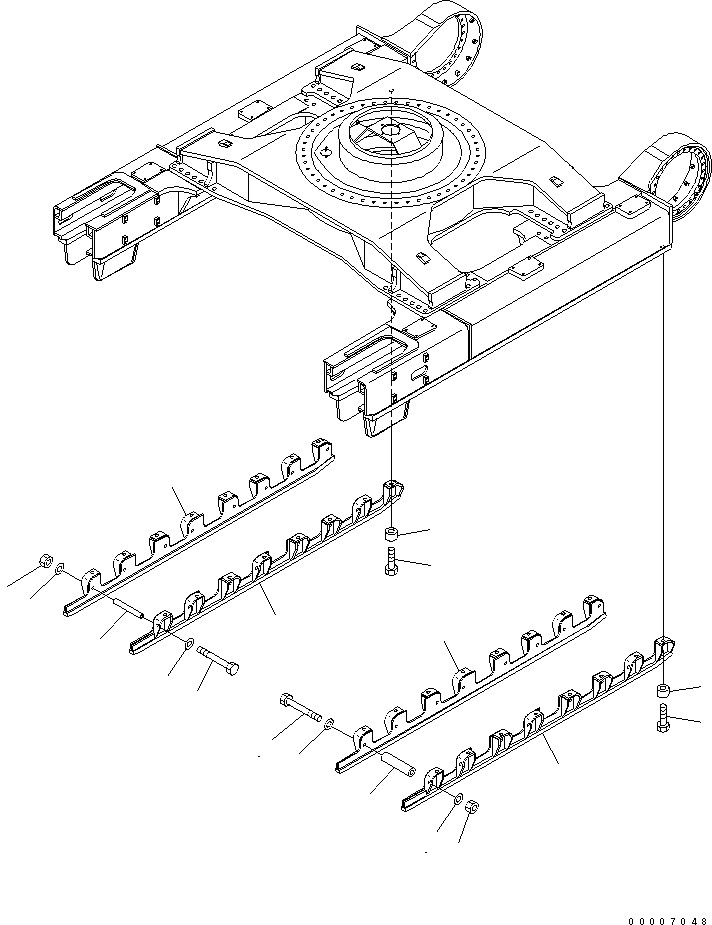 00007048