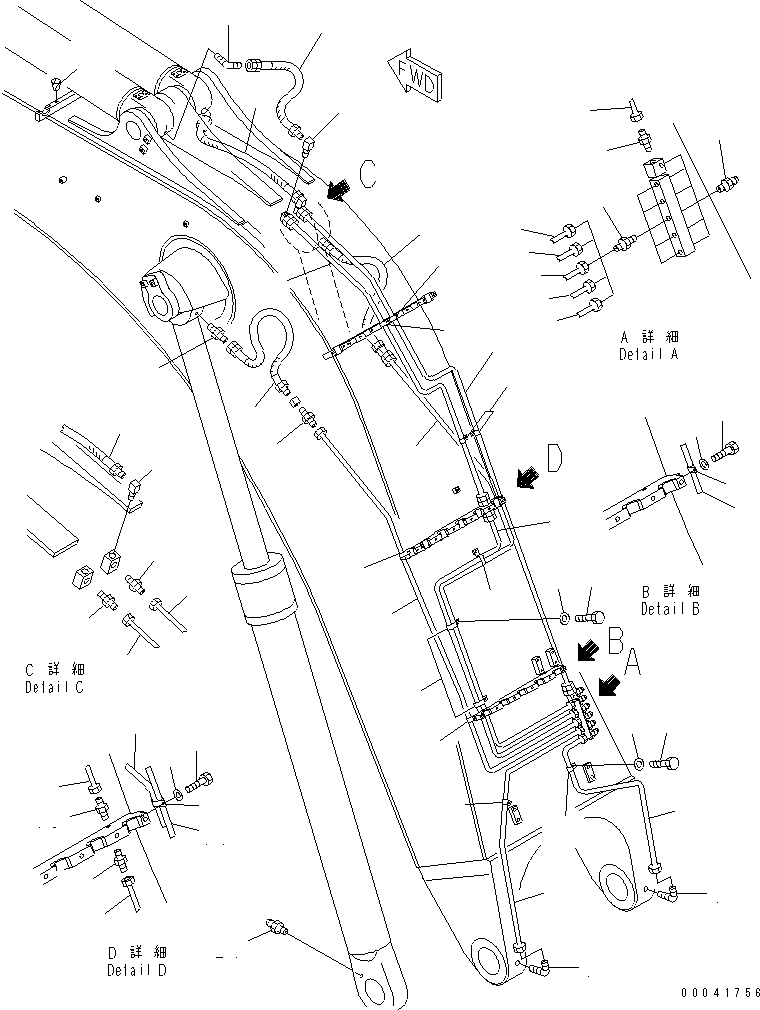 FWD
C
A 詳 細
Detail A
D
B 詳 細
Detail B
B
A
C 詳 細
Detail C
D 詳 細
Detail D
00041756