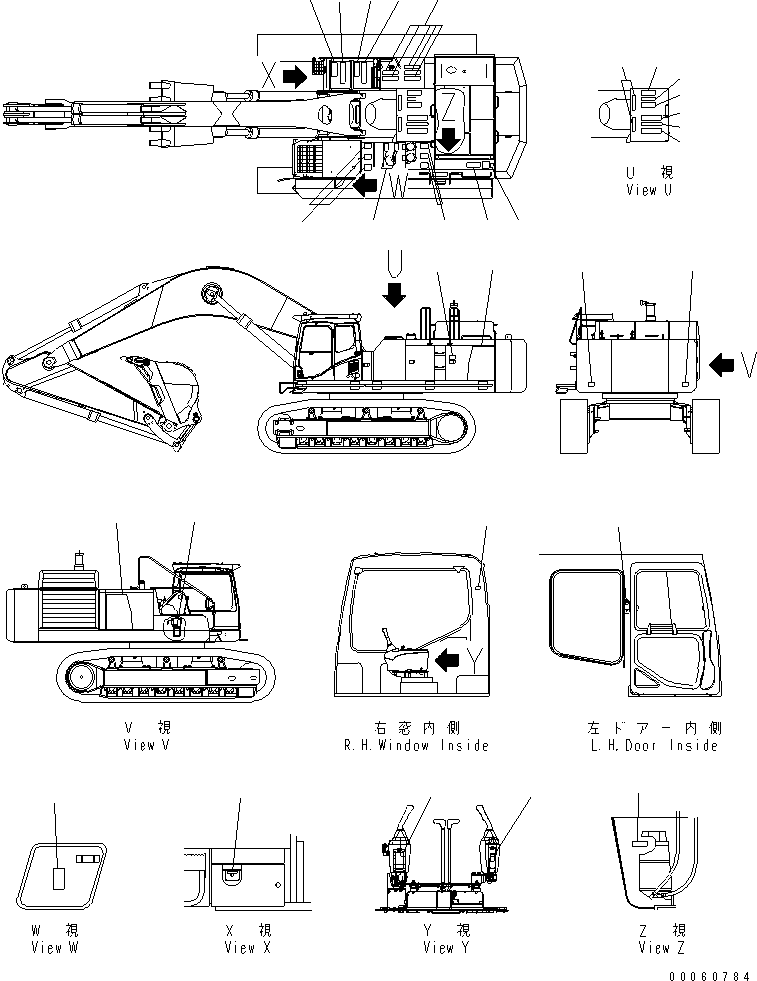 X
Z
W
U 視
View U
U
V
V 視
View V
Y
右窓内側
R.H.Window Inside
左ドアー内側
L.H.Door Inside
W 視
View W
X 視
View X
Y 視
View Y
Z 視
View Z
00060784