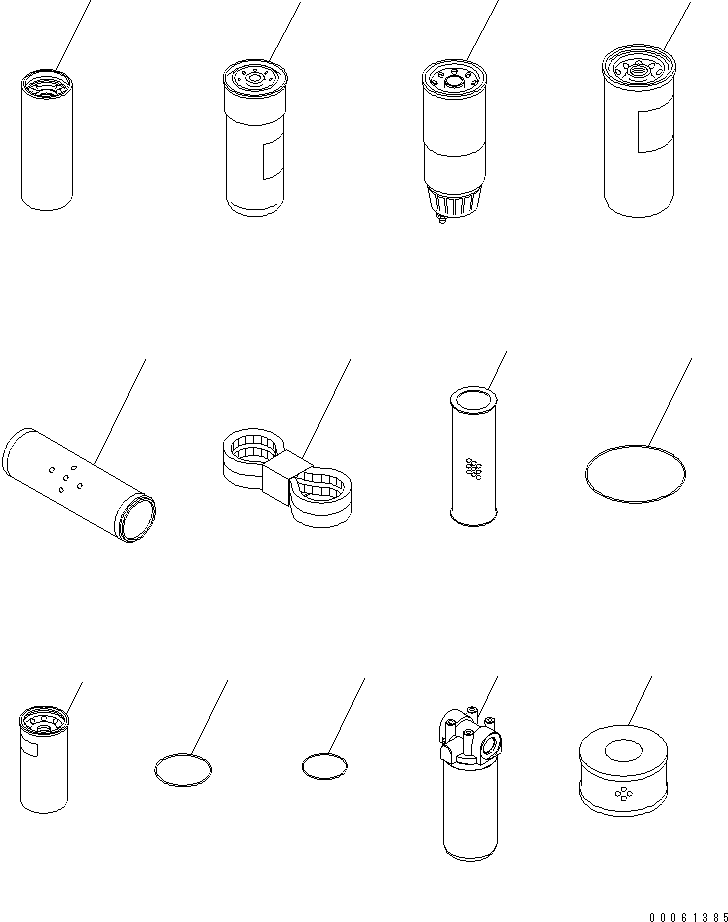 00061385