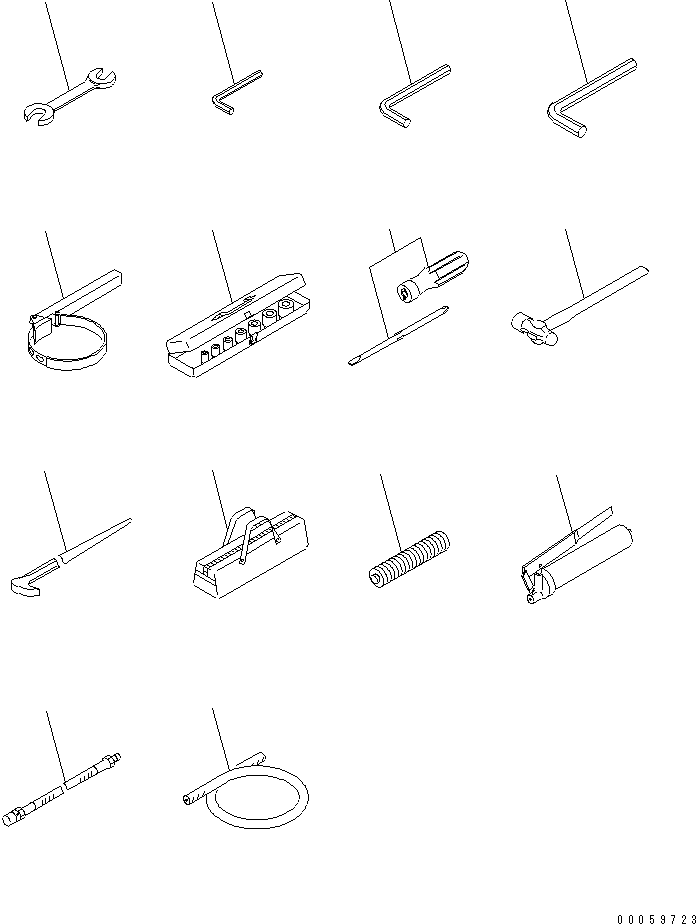 00059723