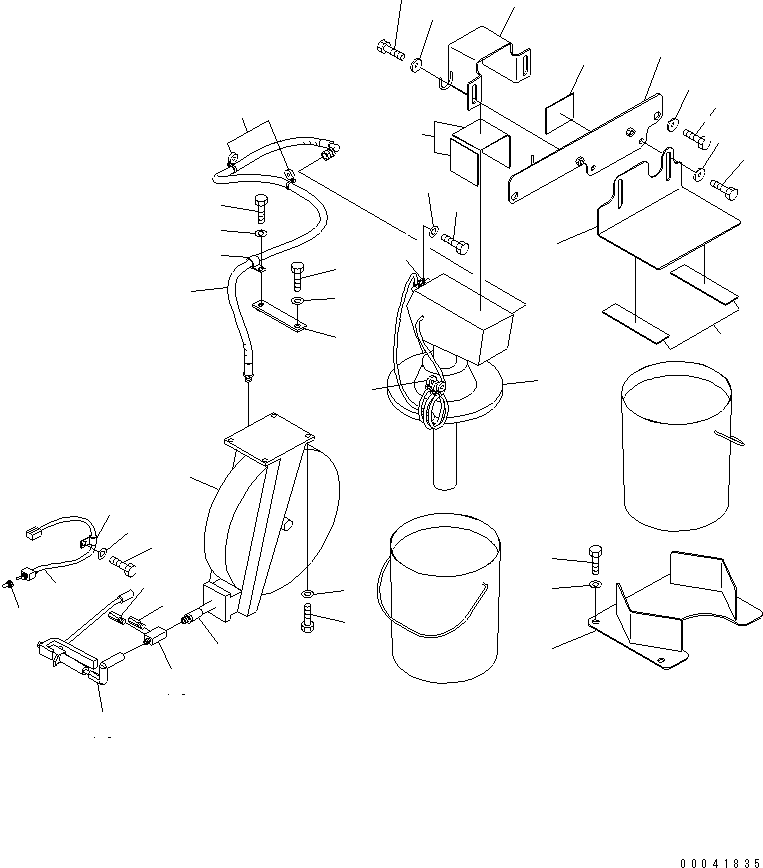 00041835