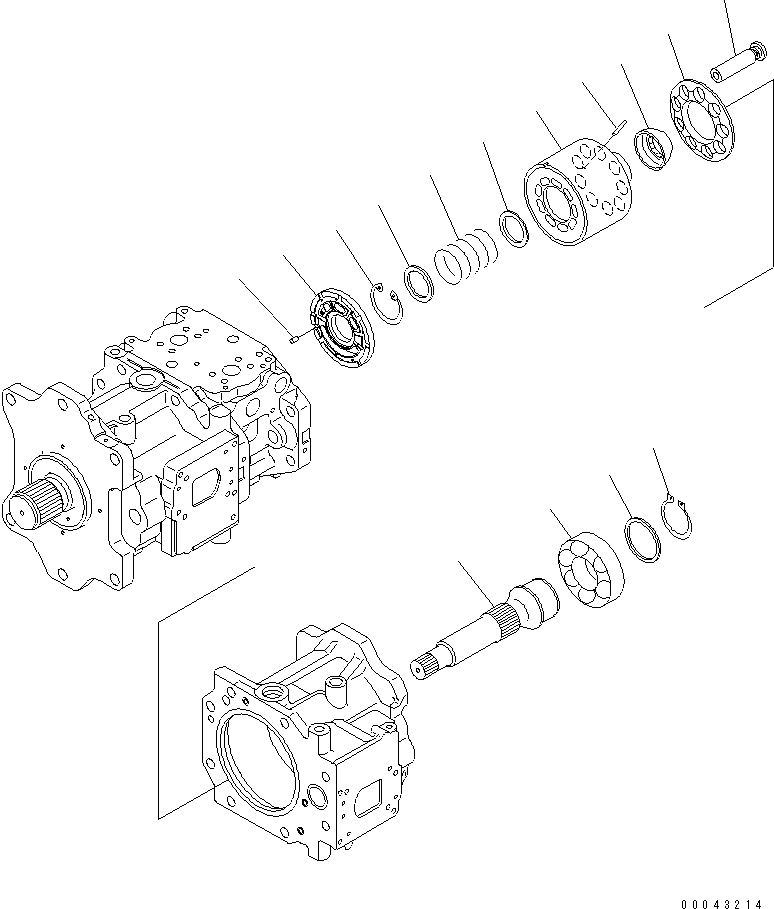 00043214