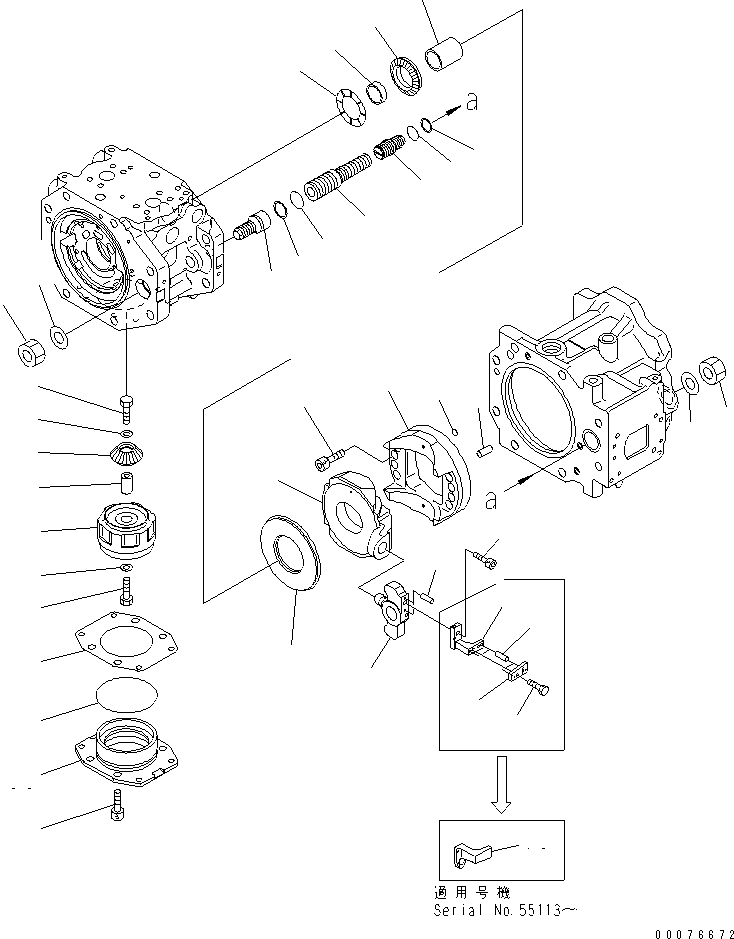 a

a

適用号機
Serial No.55113～

00076672