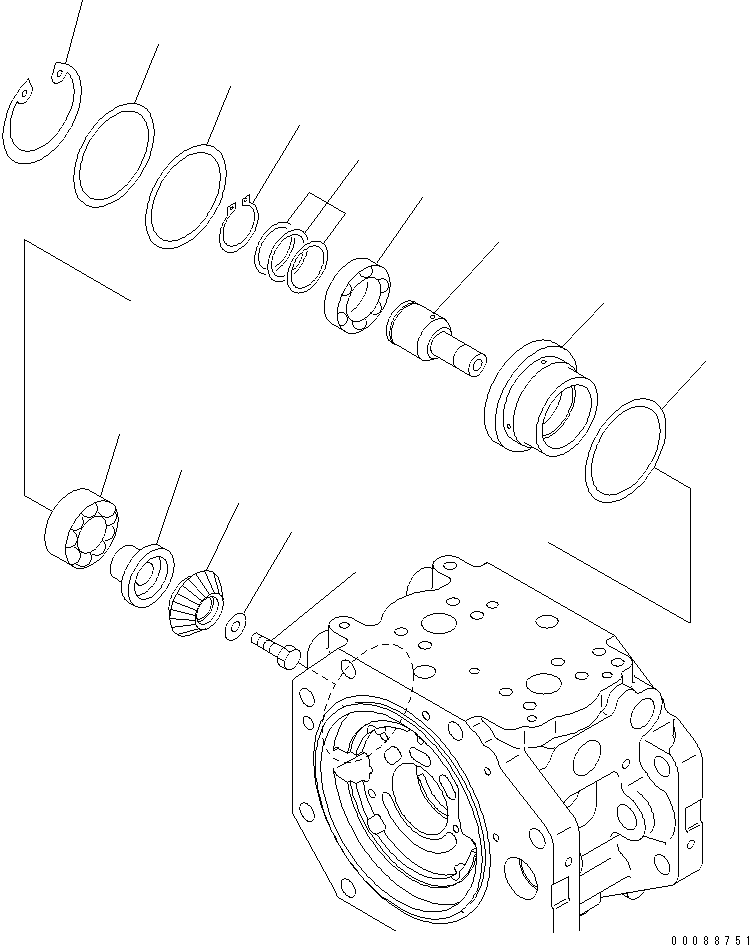 00088751