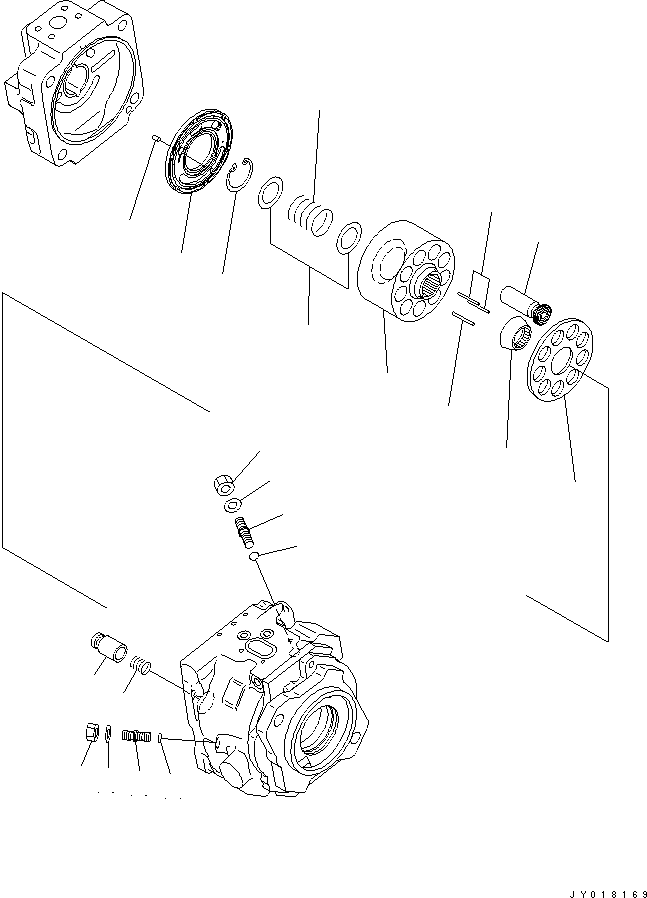 JY018169