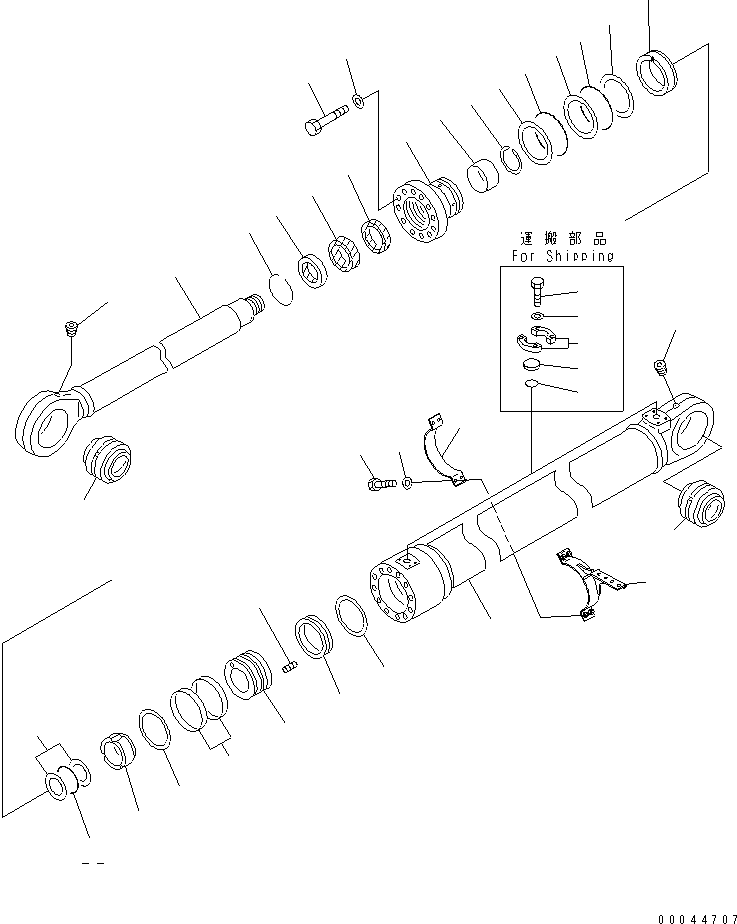 運搬部品
For Shipping

00044707