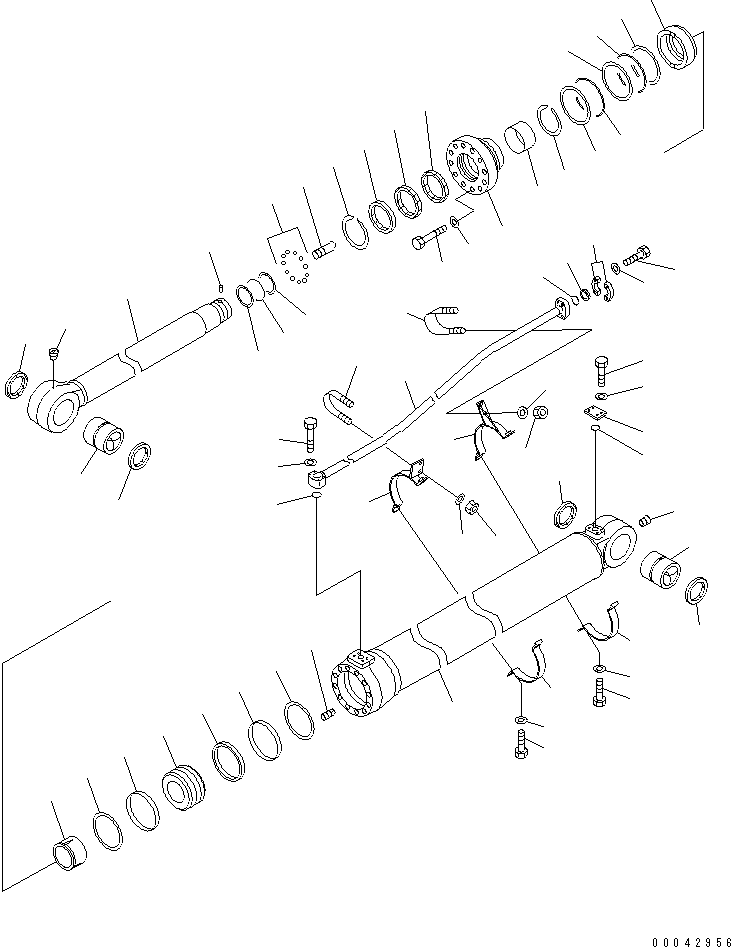 00042956