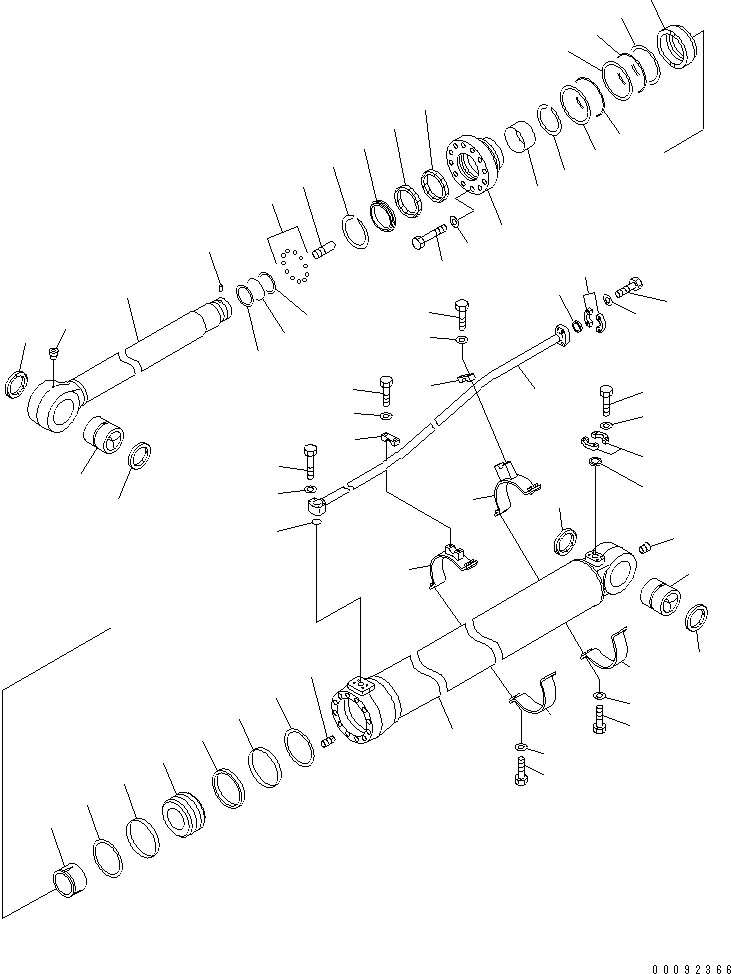 00092366