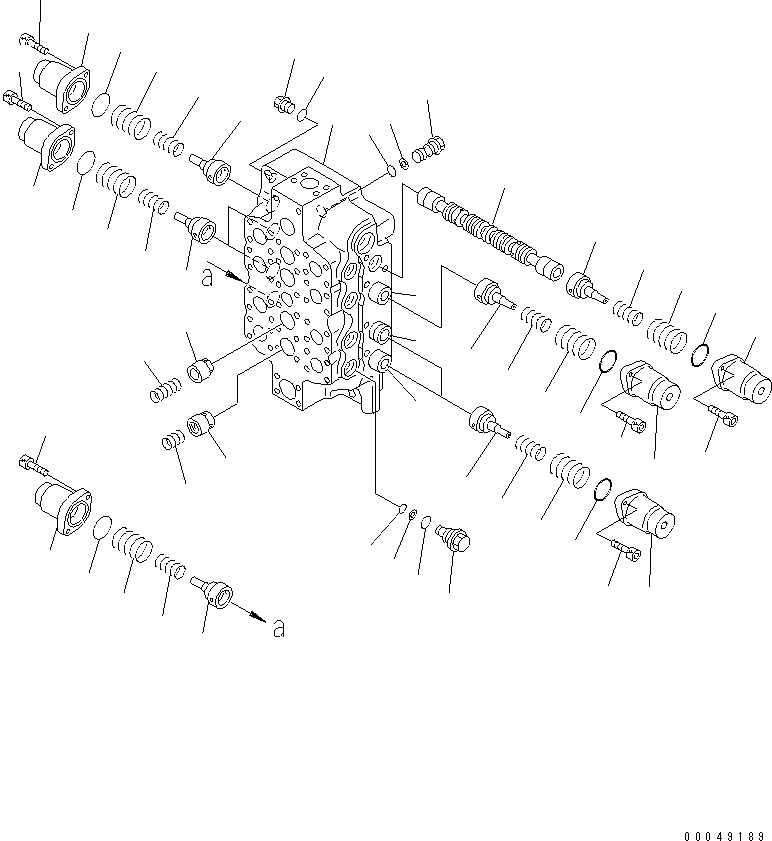 a

a

00049189