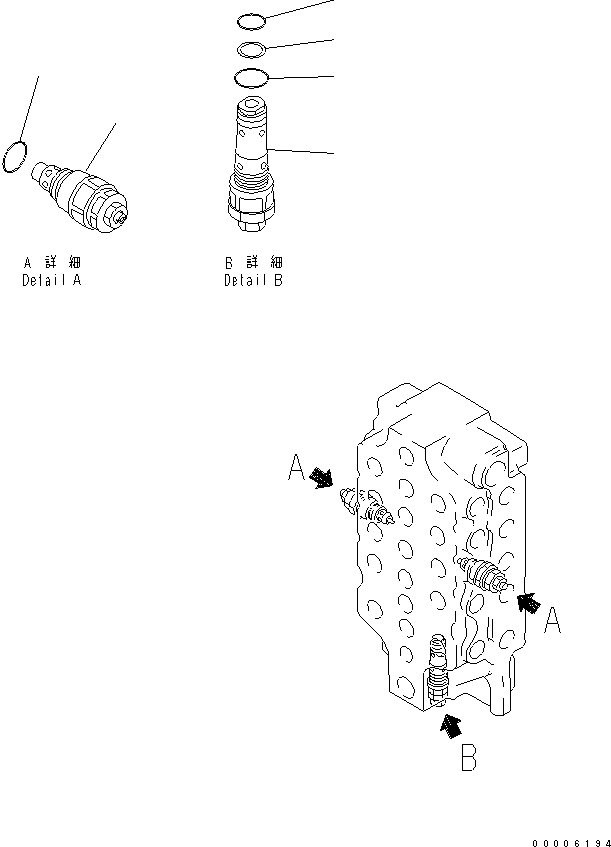 A 詳 細
Detail A

B 詳 細
Detail B

A

A

B

00006194