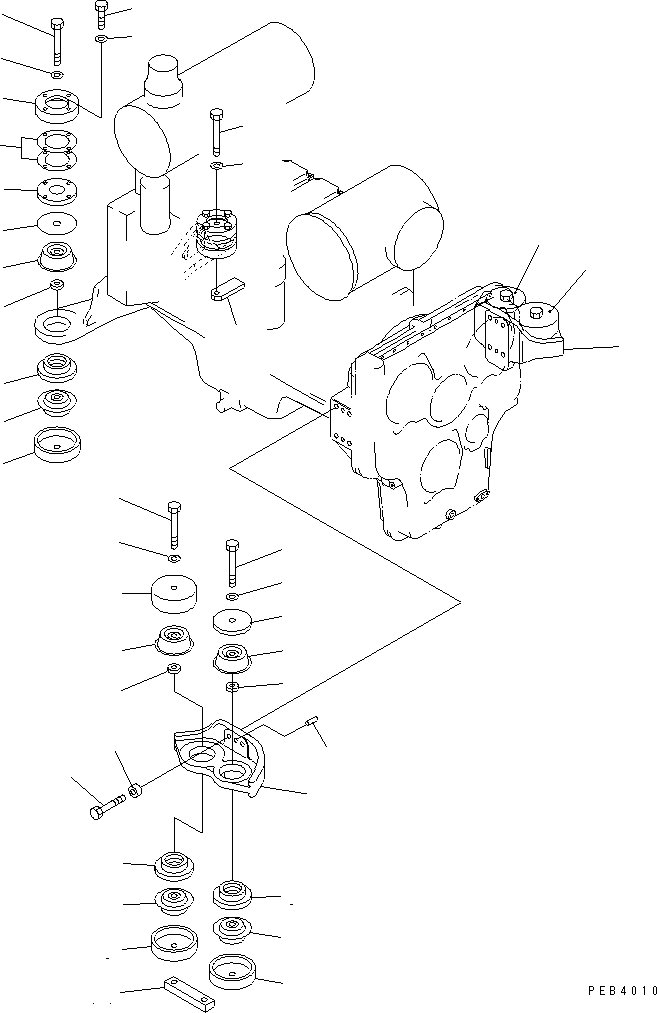 PEB4010