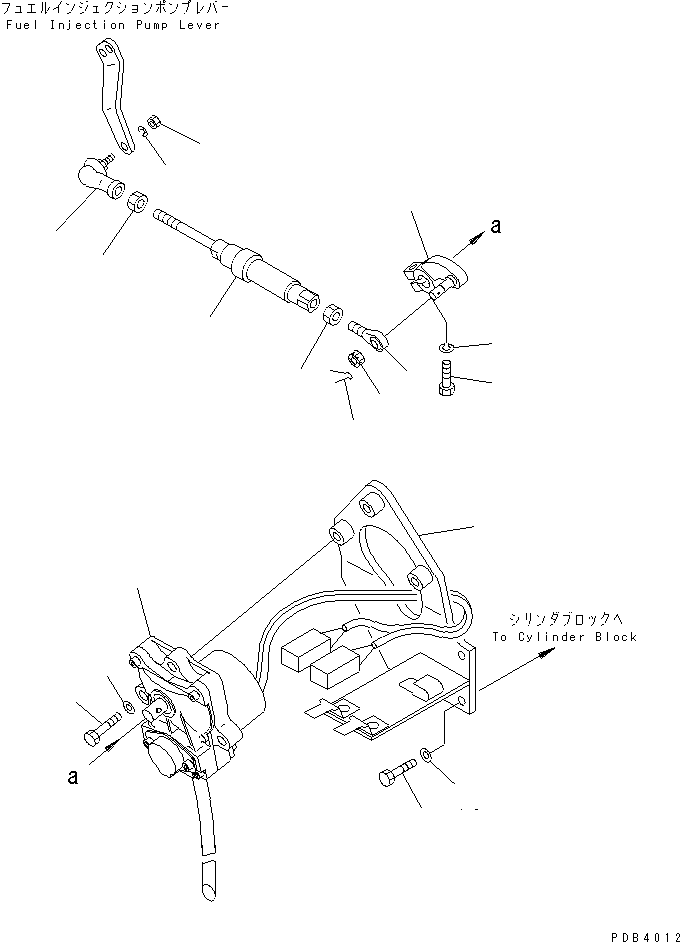 フュエルインジェクションポンプレバー
Fuel Injection Pump Lever

a

シリンダブロックへ
To Cylinder Block

a

PDB4012