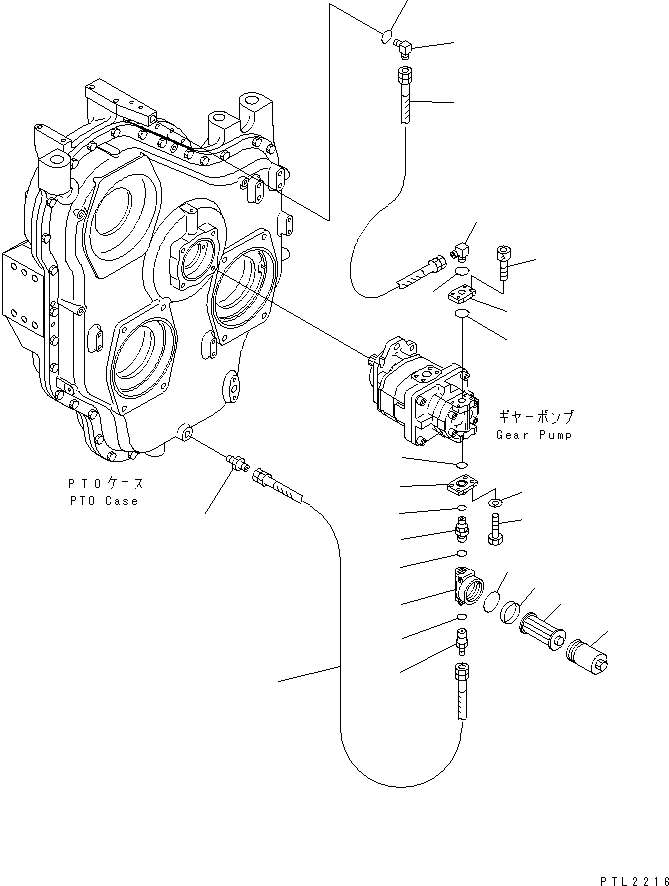 ギヤーポンプ
Gear Pump

PTOケース
PTO Case

PTL2216