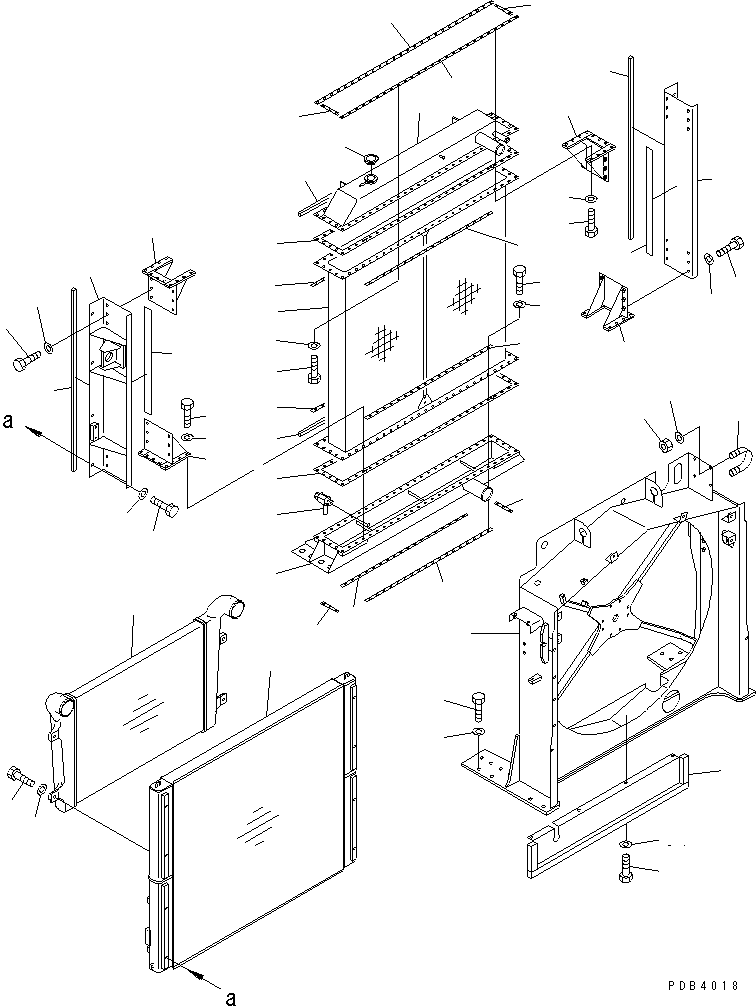 a

a

PDB4018