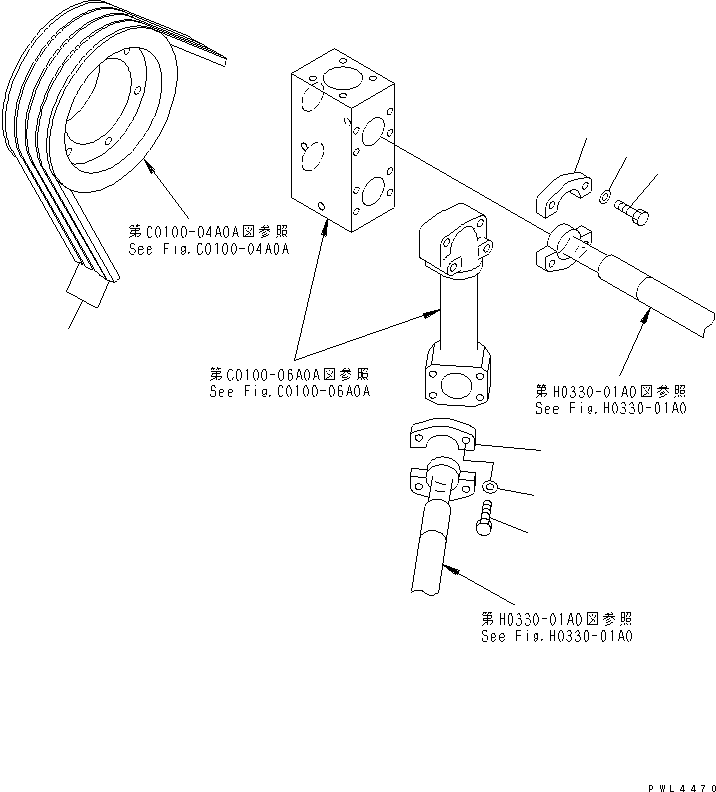 第C0100-04A0A図参照
See Fig.C0100-04A0A

第C0100-06A0A図参照
See Fig.C0100-06A0A

第H0330-01A0図参照
See Fig.H0330-01A0

第H0330-01A0図参照
See Fig.H0330-01A0

PWL4470