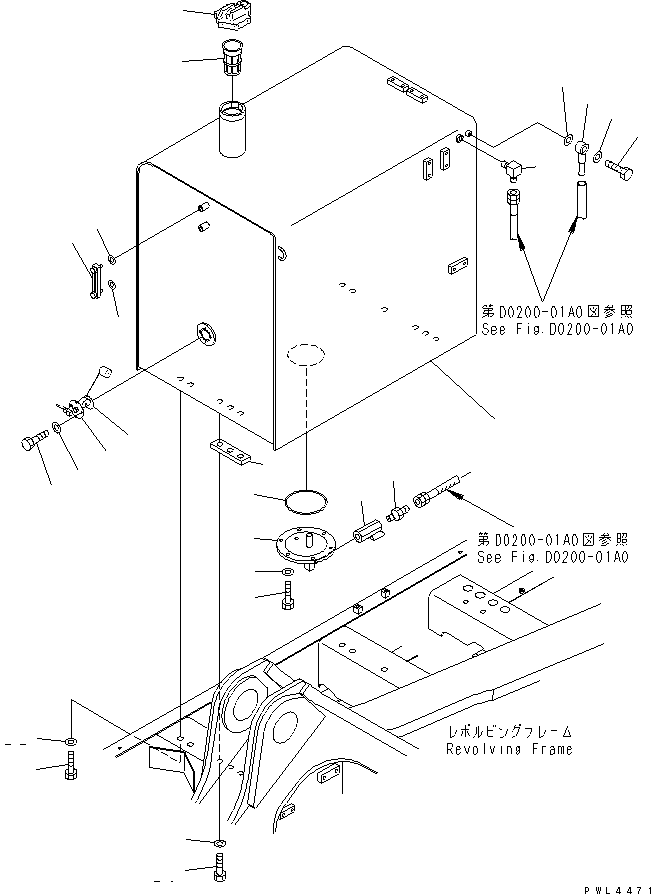 第D0200-01A0図参照
See Fig.D0200-01A0

第D0200-01A0図参照
See Fig.D0200-01A0

レボルビングフレーム
Revolving Frame

PWL4471