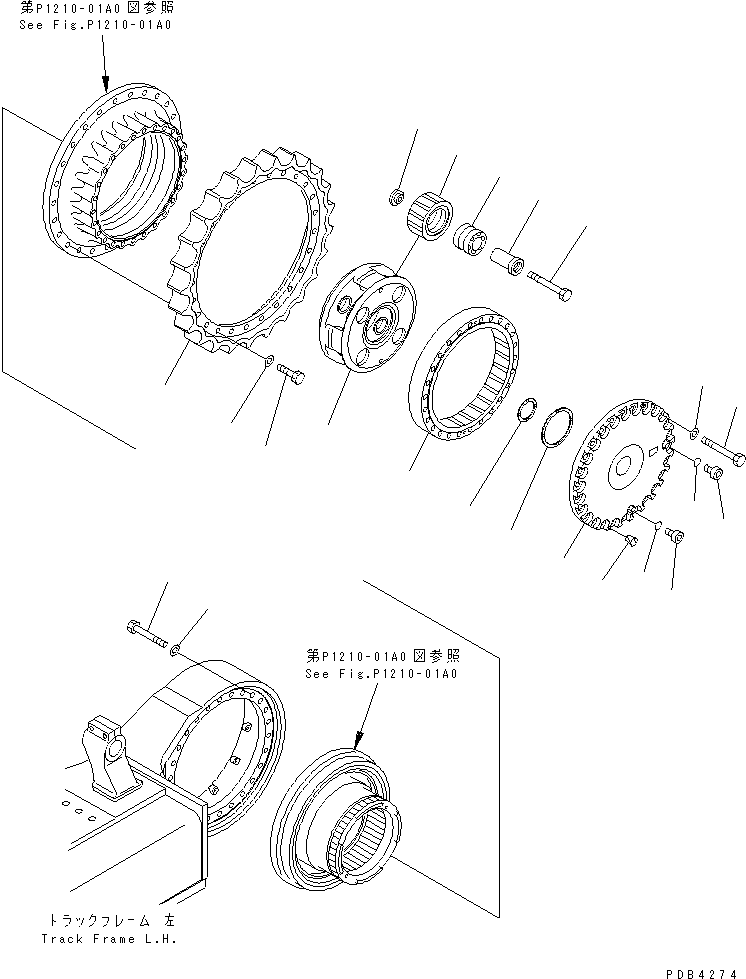 第P1210-01A0 図参照
See Fig.P1210-01A0

第P1210-01A0 図参照
See Fig.P1210-01A0

トラックフレーム 左
Track Frame L.H.

PDB4274