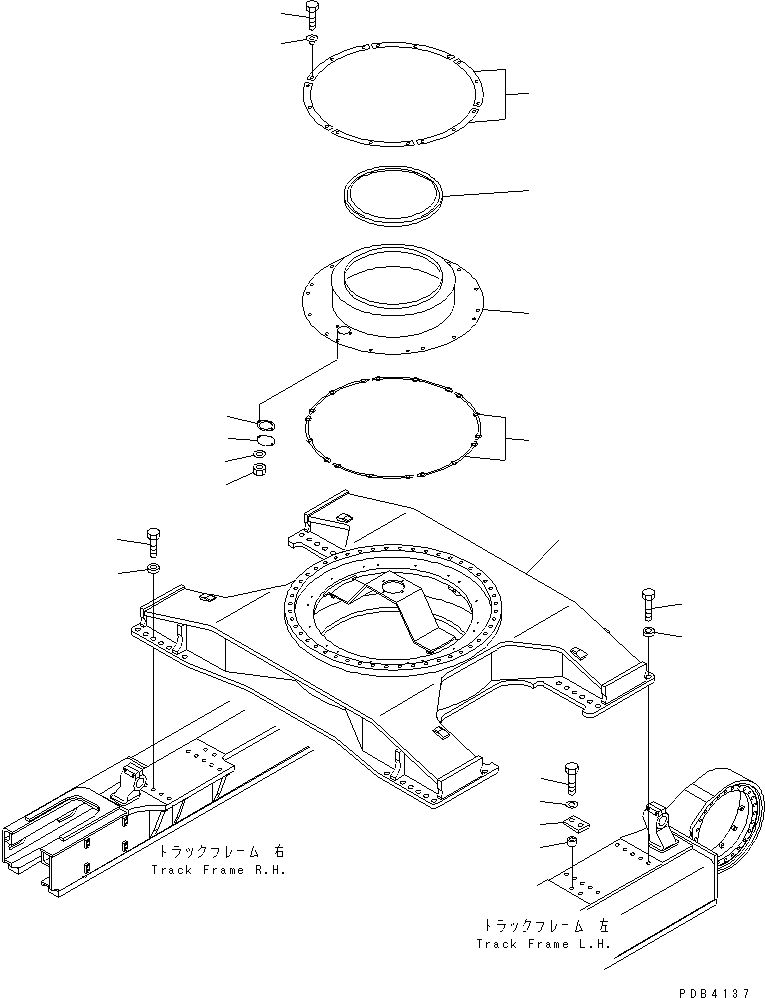 トラックフレーム 右
Track Frame R.H.

トラックフレーム 左
Track Frame L.H.

PDB4137