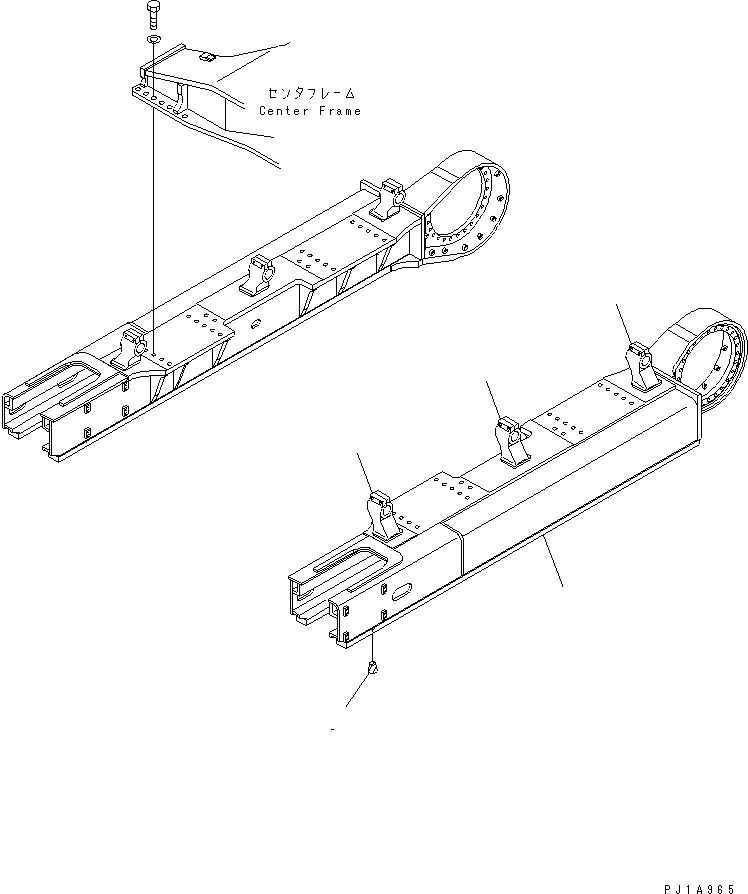 センタフレーム
Center Frame

PJ1A965