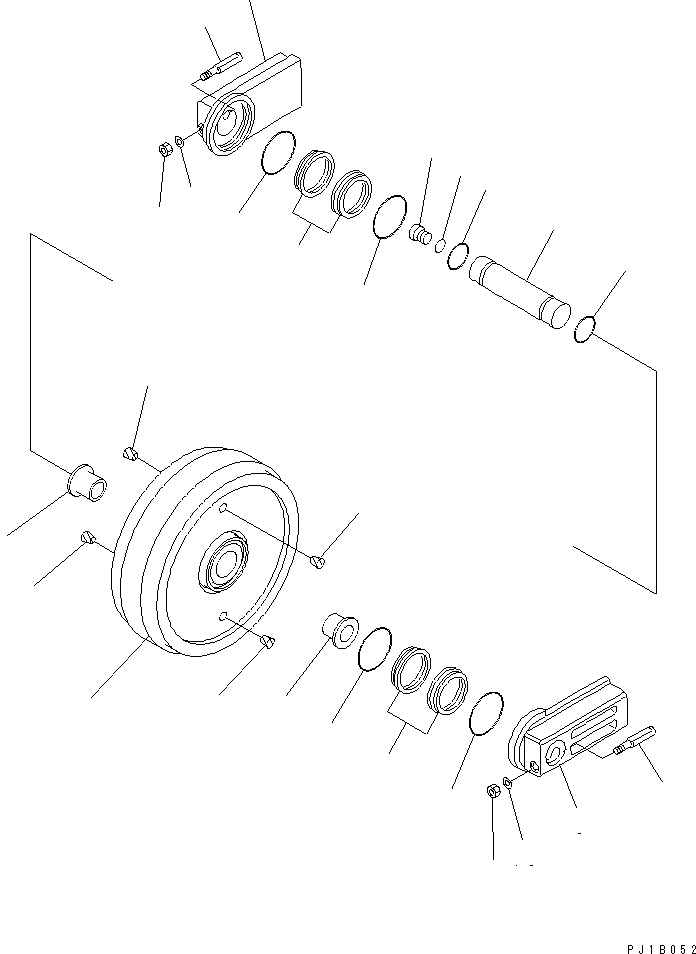 PJ1B052