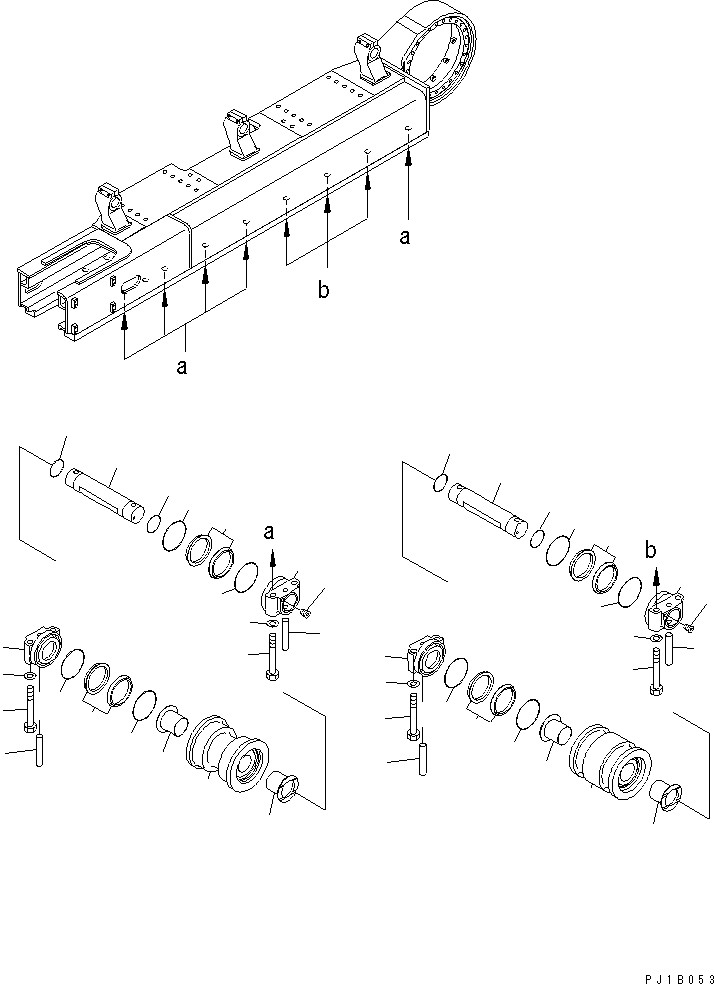 a
b
a
a
b
PJ1B053