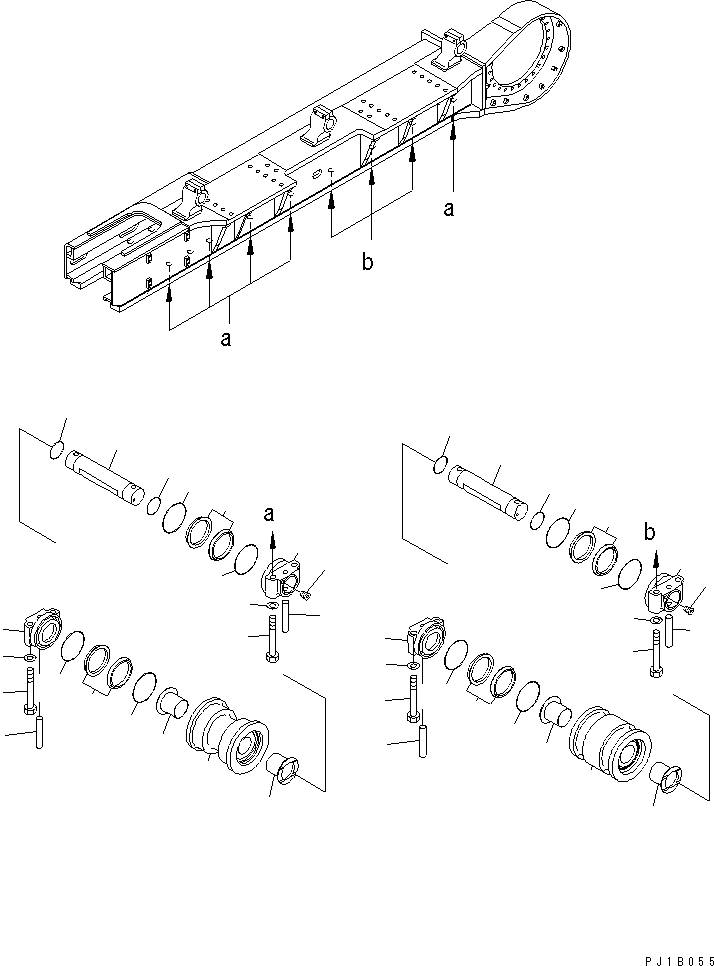 a

b

a

a

b

PJ1B055